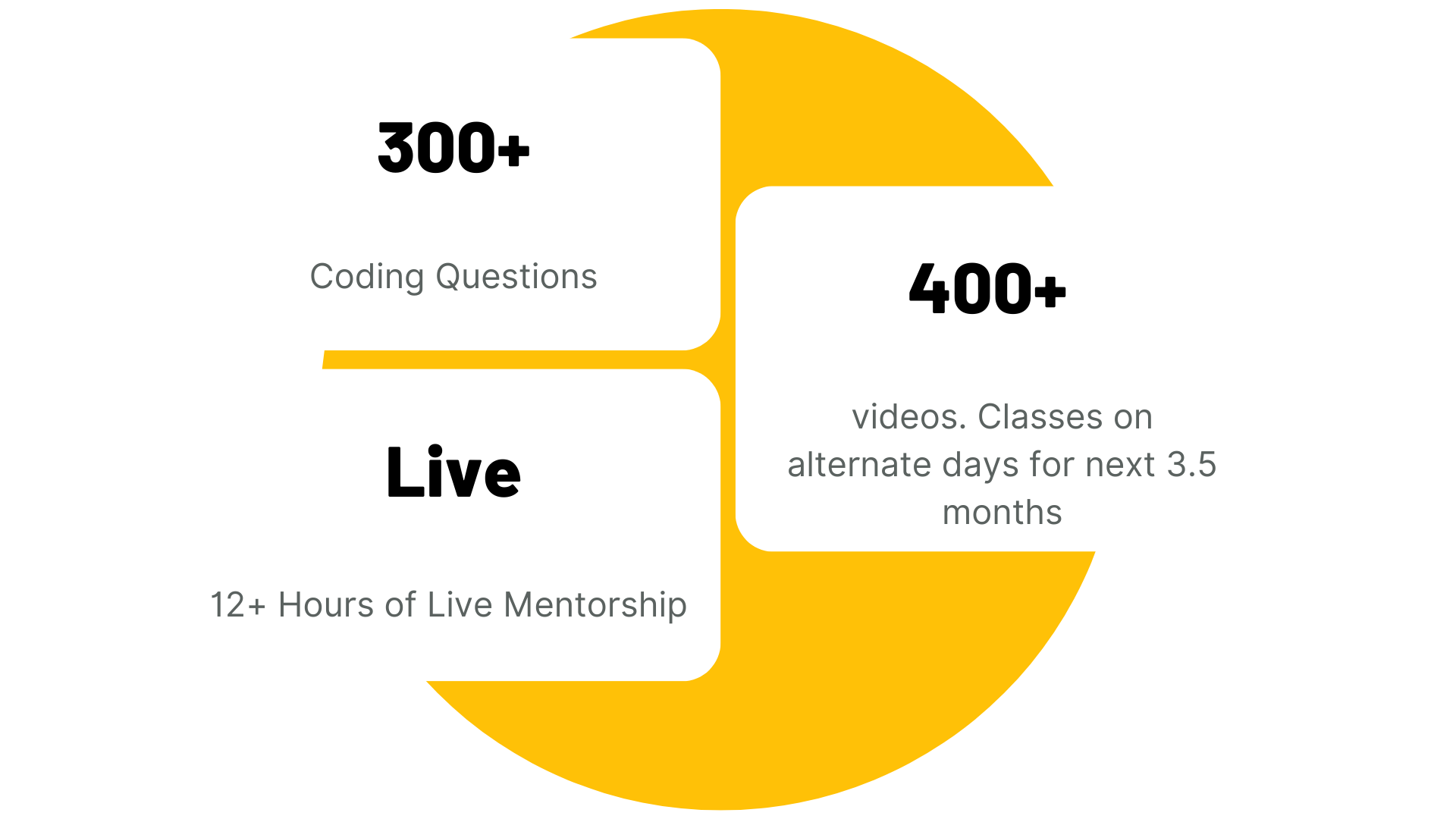 300+

Coding Questions

Live

12+ Hours of Live Mentorship

400+

videos. Classes on alternate days for next 3.5 months