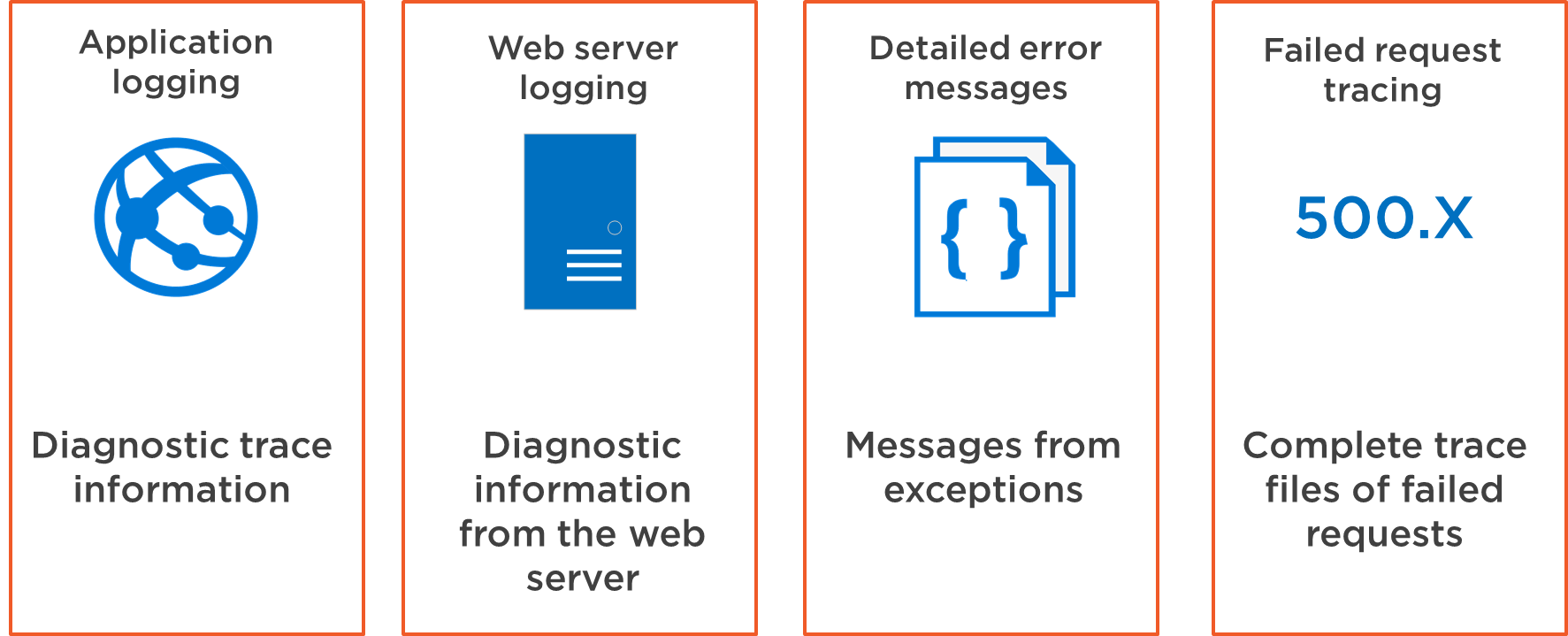 Application logging

Diagnostic trace information

Web server logging

Diagnostic information from the web server

Detailed error messages

{ }

Messages from exceptions

Failed request tracing

500.X

Complete trace files of failed requests