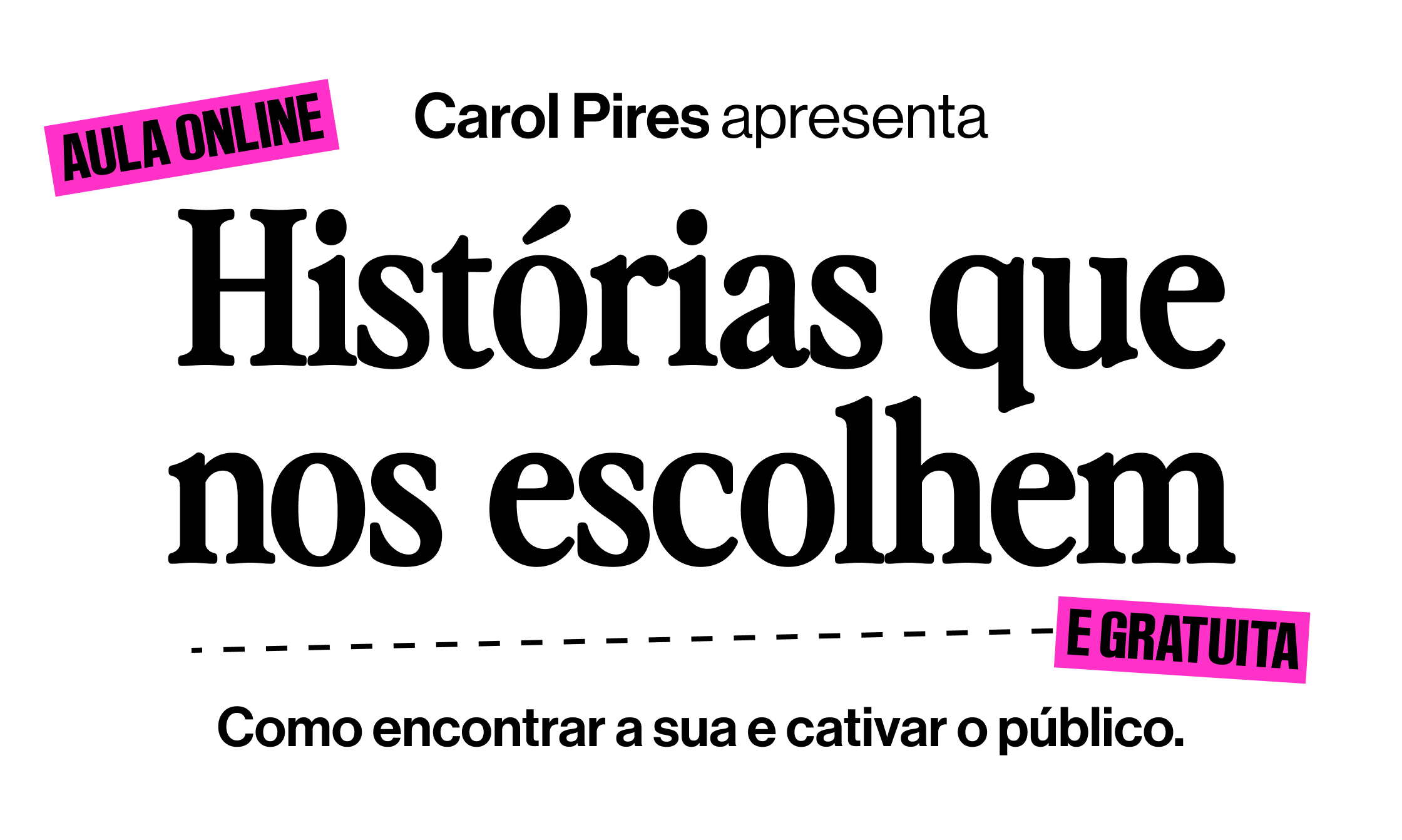 AULA ONLINE

Carol Pires apresenta

Histórias que nos escolhem

E GRATUITA

Como encontrar a sua e cativar o público.