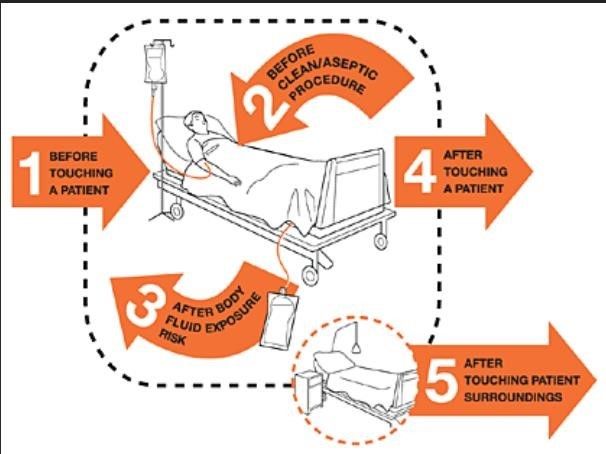 1 BEFORE TOUCHING A PATIENT

2 BEFORE CLEAN/ASEPTIC PROCEDURE

3 AFTER BODY FLUID EXPOSURE RISK

4 AFTER TOUCHING A PATIENT

5 AFTER TOUCHING PATIENT SURROUNDINGS