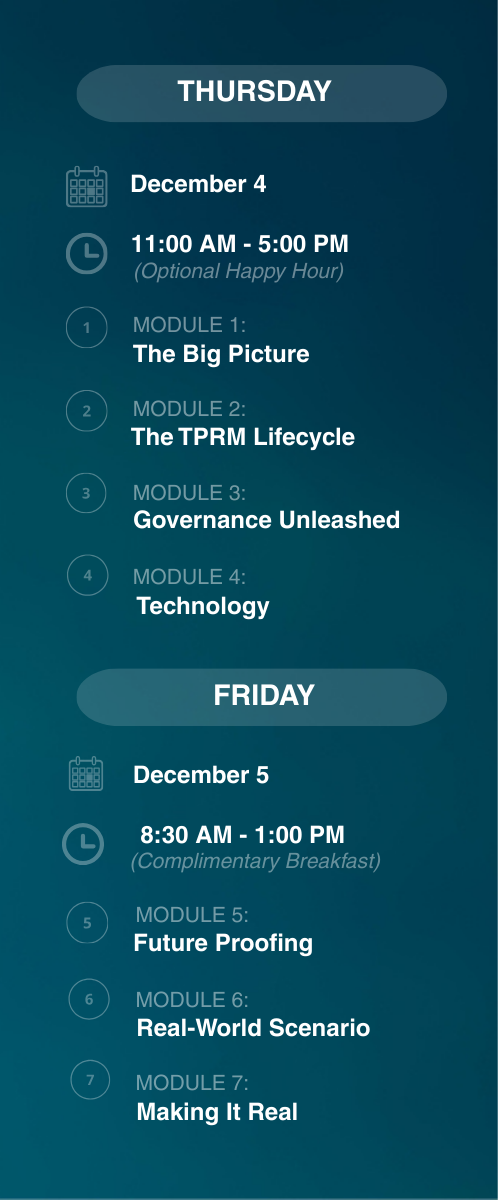 THURSDAY

December 4

11:00 AM - 5:00 PM
(Optional Happy Hour)

1
MODULE 1:
The Big Picture

2
MODULE 2:
The TPRM Lifecycle

3
MODULE 3:
Governance Unleashed

4
MODULE 4:
Technology

FRIDAY

December 5

8:30 AM - 1:00 PM
(Complimentary Breakfast)

5
MODULE 5:
Future Proofing

6
MODULE 6:
Real-World Scenario

7
MODULE 7:
Making It Real