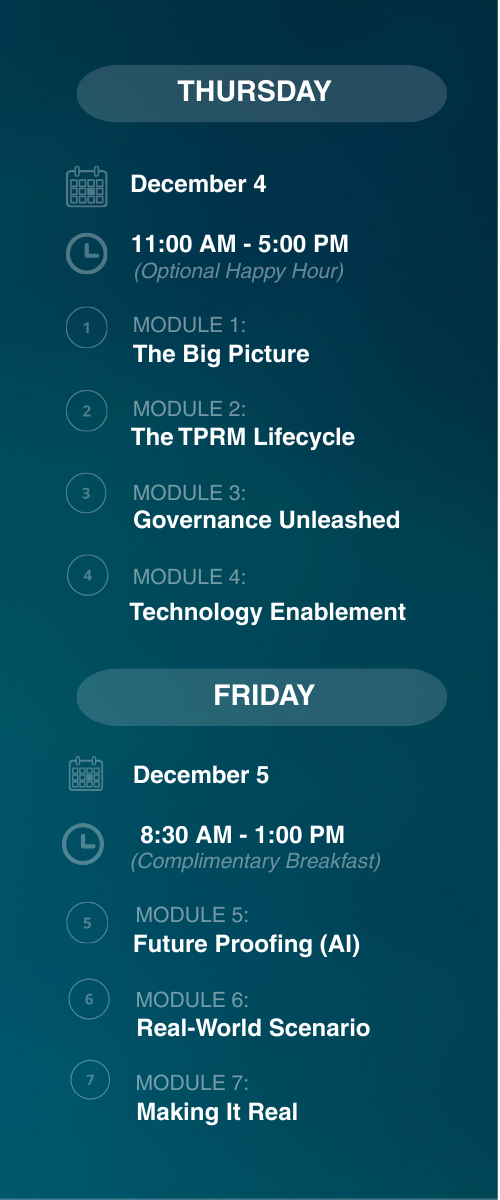 THURSDAY

December 4

11:00 AM - 5:00 PM
(Optional Happy Hour)

1
MODULE 1:
The Big Picture

2
MODULE 2:
The TPRM Lifecycle

3
MODULE 3:
Governance Unleashed

4
MODULE 4:
Technology Enablement

FRIDAY

December 5

8:30 AM - 1:00 PM
(Complimentary Breakfast)

5
MODULE 5:
Future Proofing (AI)

6
MODULE 6:
Real-World Scenario

7
MODULE 7:
Making It Real