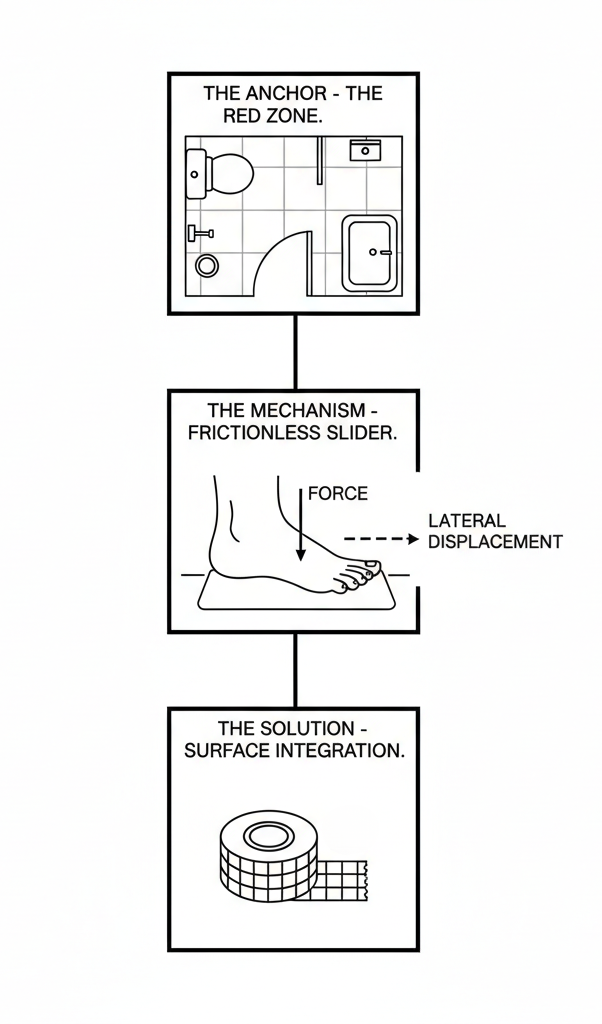 THE ANCHOR - THE RED ZONE.

THE MECHANISM - FRICTIONLESS SLIDER.

FORCE

LATERAL DISPLACEMENT

THE SOLUTION - SURFACE INTEGRATION.