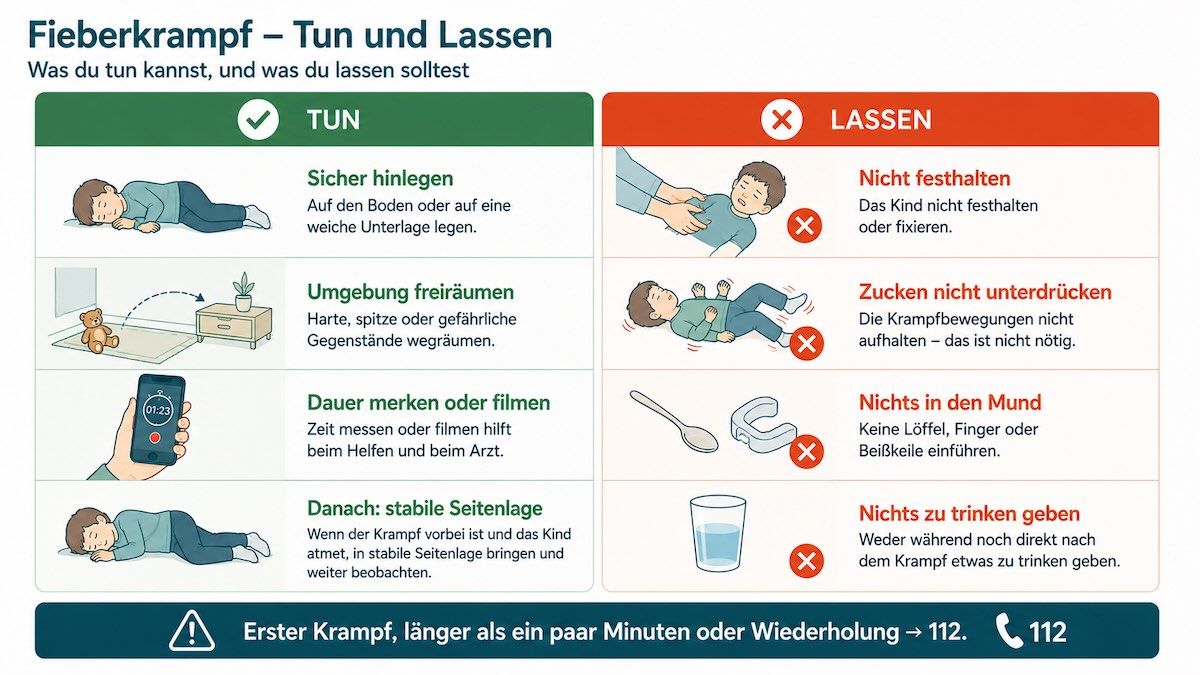 Fieberkrampf – Tun und Lassen
Was du tun kannst, und was du lassen solltest

TUN

Sicher hinlegen
Auf den Boden oder auf eine weiche Unterlage legen.

Umgebung freiräumen
Harte, spitze oder gefährliche Gegenstände wegräumen.

01:23

Dauer merken oder filmen
Zeit messen oder filmen hilft beim Helfen und beim Arzt.

Danach: stabile Seitenlage
Wenn der Krampf vorbei ist und das Kind atmet, in stabile Seitenlage bringen und weiter beobachten.

LASSEN

Nicht festhalten
Das Kind nicht festhalten oder fixieren.

Zucken nicht unterdrücken
Die Krampfbewegungen nicht aufhalten – das ist nicht nötig.

Nichts in den Mund
Keine Löffel, Finger oder Beißkeile einführen.

Nichts zu trinken geben
Weder während noch direkt nach dem Krampf etwas zu trinken geben.

Erster Krampf, länger als ein paar Minuten oder Wiederholung → 112. 112