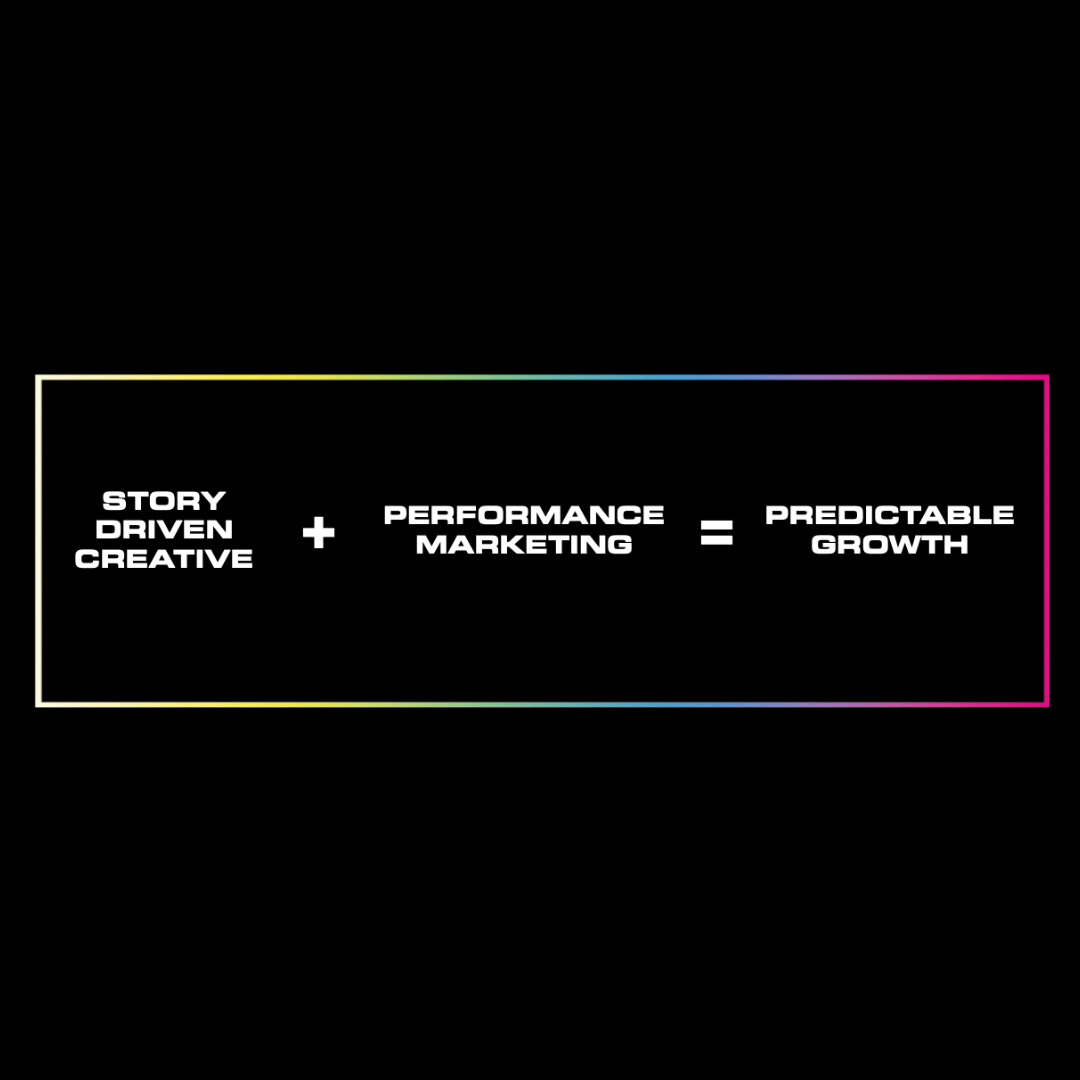 STORY
DRIVEN
CREATIVE

+

PERFORMANCE
MARKETING

=

PREDICTABLE
GROWTH