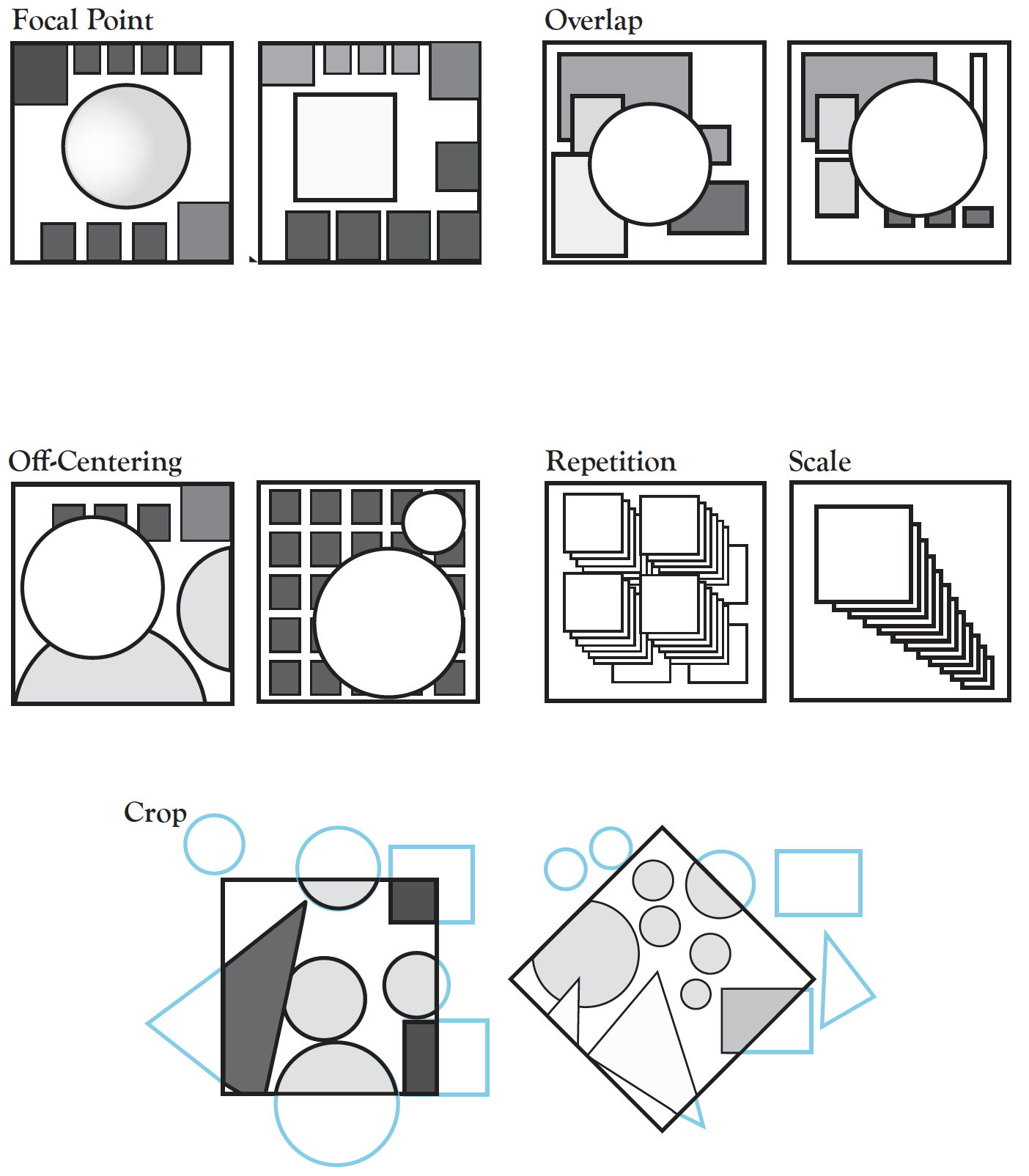 Focal Point

Overlap

Off-Centering

Repetition

Scale

Crop