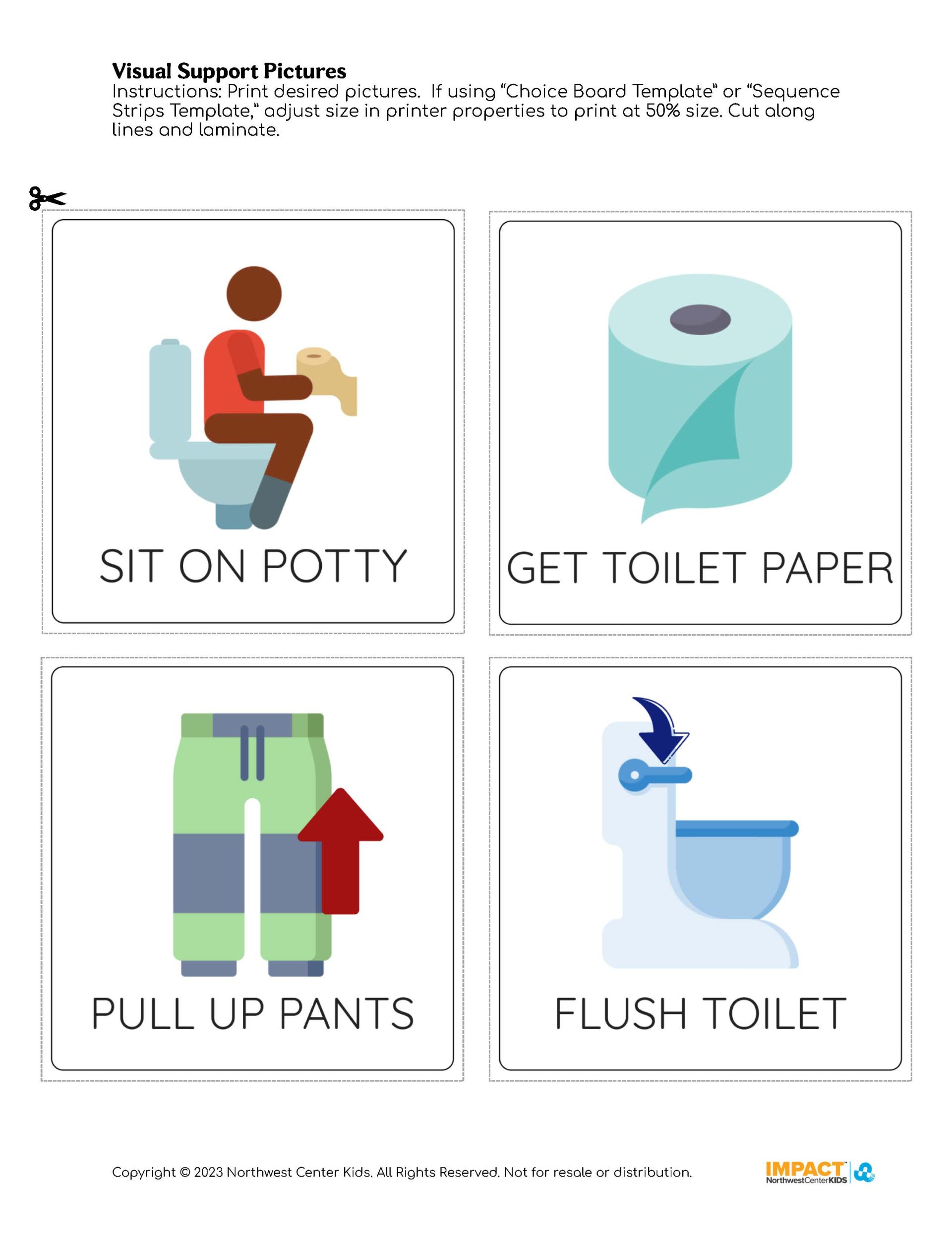 Visual Support Pictures
Instructions: Print desired pictures. If using “Choice Board Template” or “Sequence Strips Template,” adjust size in printer properties to print at 50% size. Cut along lines and laminate.

SIT ON POTTY

GET TOILET PAPER

PULL UP PANTS

FLUSH TOILET

Copyright © 2023 Northwest Center Kids. All Rights Reserved. Not for resale or distribution.

IMPACT NorthwestCenterKIDS