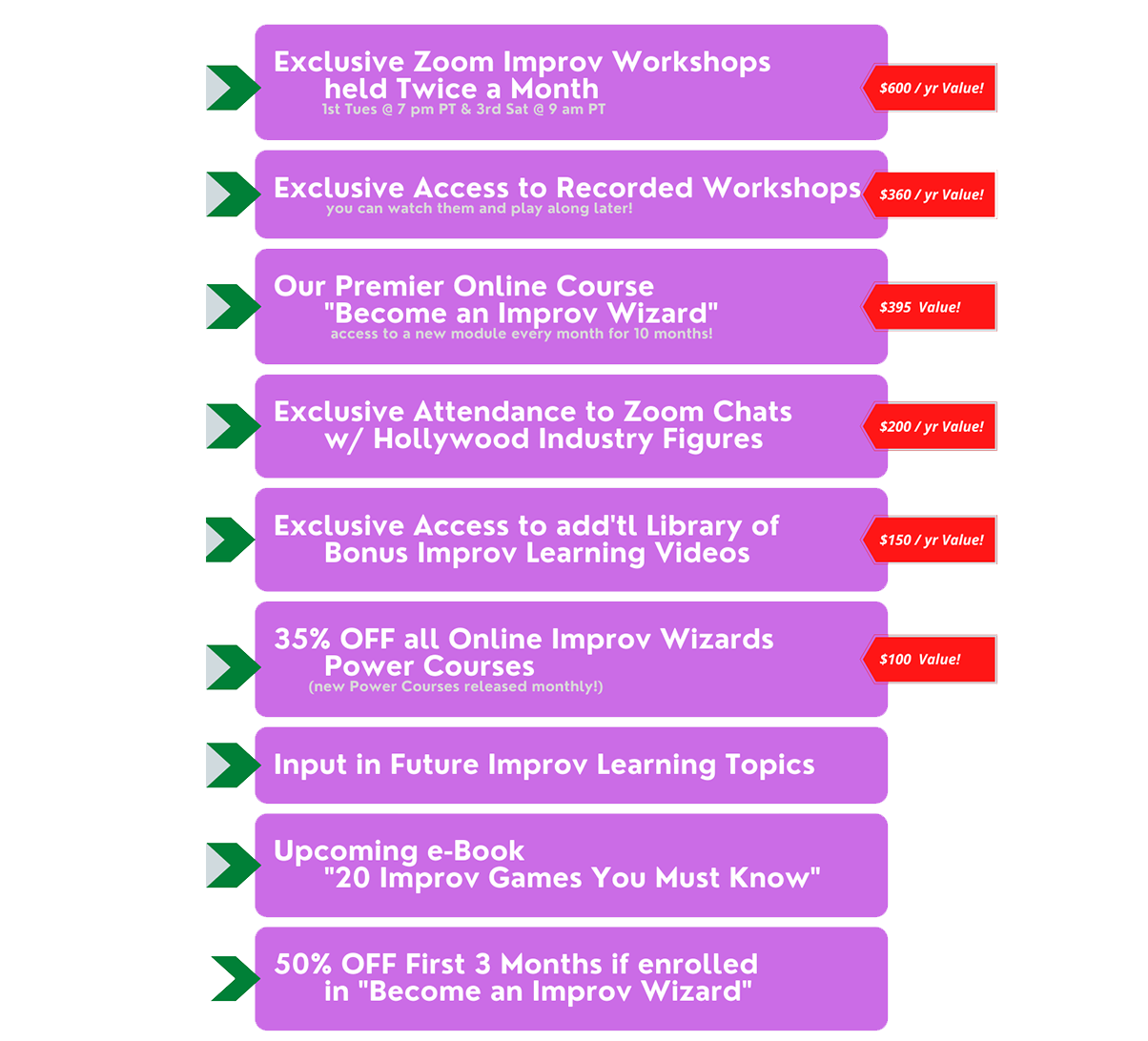 Exclusive Zoom Improv Workshops
held Twice a Month
1st Tues @ 7 pm PT & 3rd Sat @ 9 am PT

$600 / yr Value!

Exclusive Access to Recorded Workshops
you can watch them and play along later!

$360 / yr Value!

Our Premier Online Course
"Become an Improv Wizard"
access to a new module every month for 10 months!

$395 Value!

Exclusive Attendance to Zoom Chats
w/ Hollywood Industry Figures

$200 / yr Value!

Exclusive Access to add'tl Library of
Bonus Improv Learning Videos

$150 / yr Value!

35% OFF all Online Improv Wizards
Power Courses
(new Power Courses released monthly!)

$100 Value!

Input in Future Improv Learning Topics

Upcoming e-Book
"20 Improv Games You Must Know"

50% OFF First 3 Months if enrolled
in "Become an Improv Wizard"